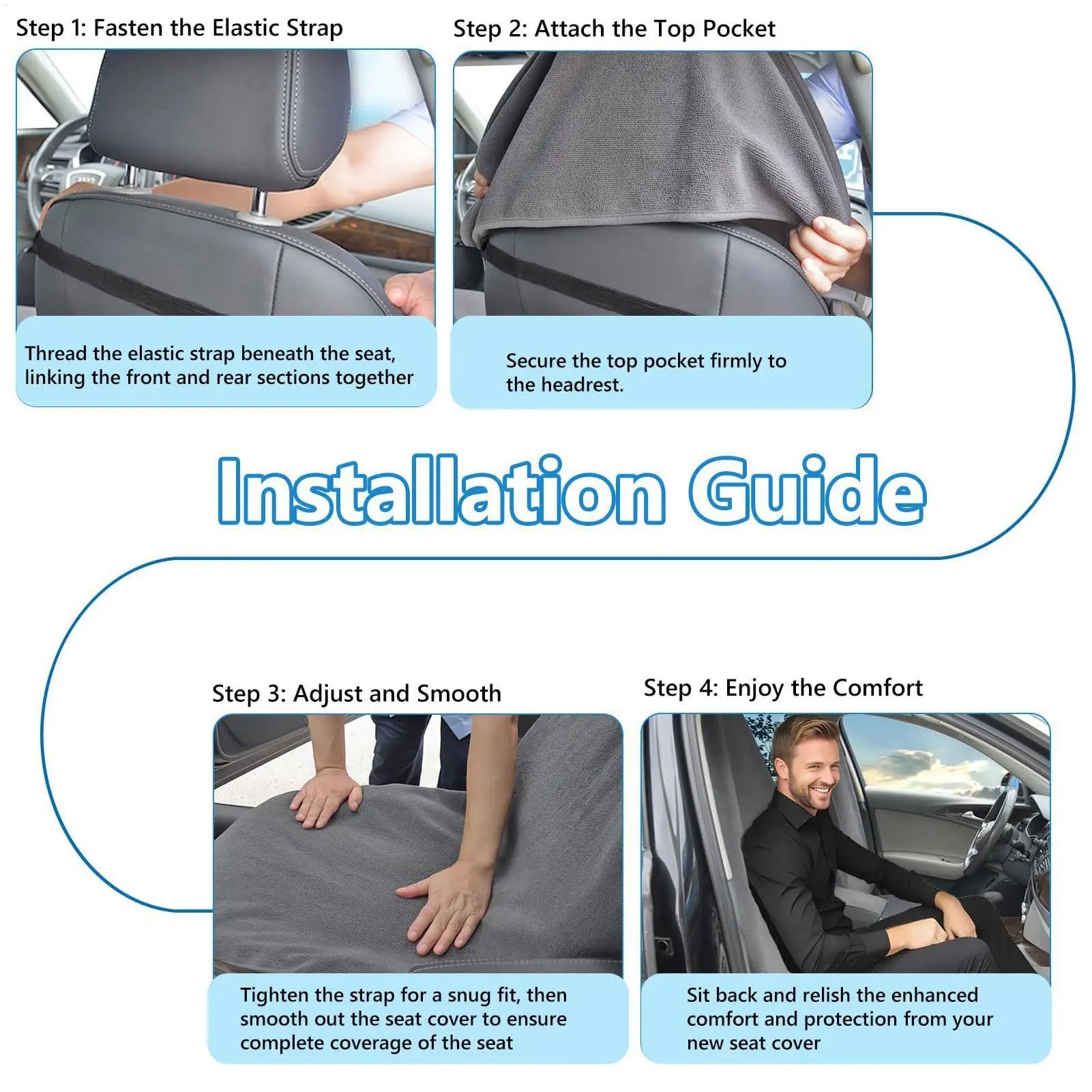 Step 1: Fasten the Elastic Strap

Thread the elastic strap beneath the seat, linking the front and rear sections together

Step 2: Attach the Top Pocket

Secure the top pocket firmly to the headrest.

Installation Guide

Step 3: Adjust and Smooth

Tighten the strap for a snug fit, then smooth out the seat cover to ensure complete coverage of the seat

Step 4: Enjoy the Comfort

Sit back and relish the enhanced comfort and protection from your new seat cover